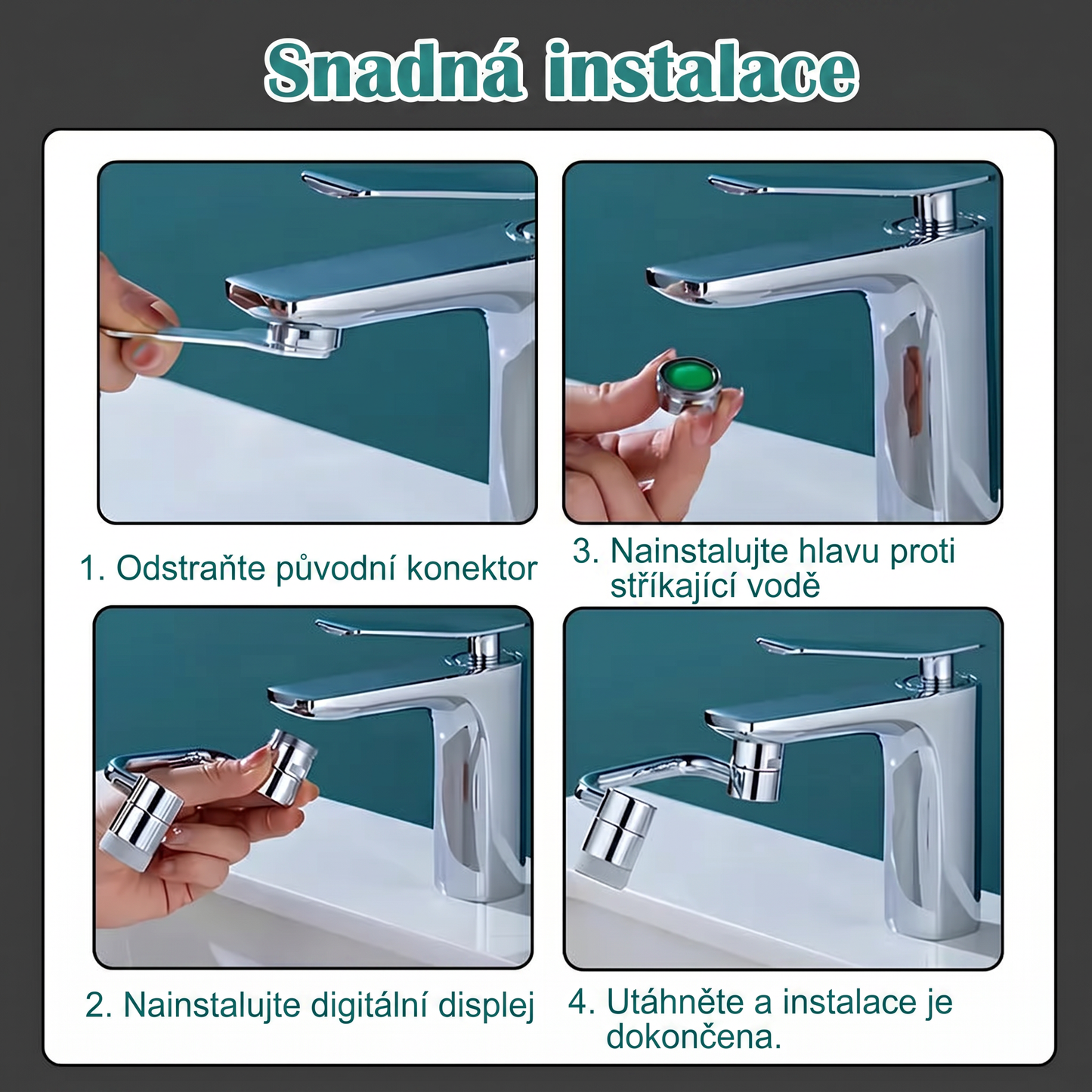 Snadná instalace

1. Odstraňte původní konektor

3. Nainstalujte hlavu proti stříkající vodě

2. Nainstalujte digitální displej

4. Utáhněte a instalace je dokončena.